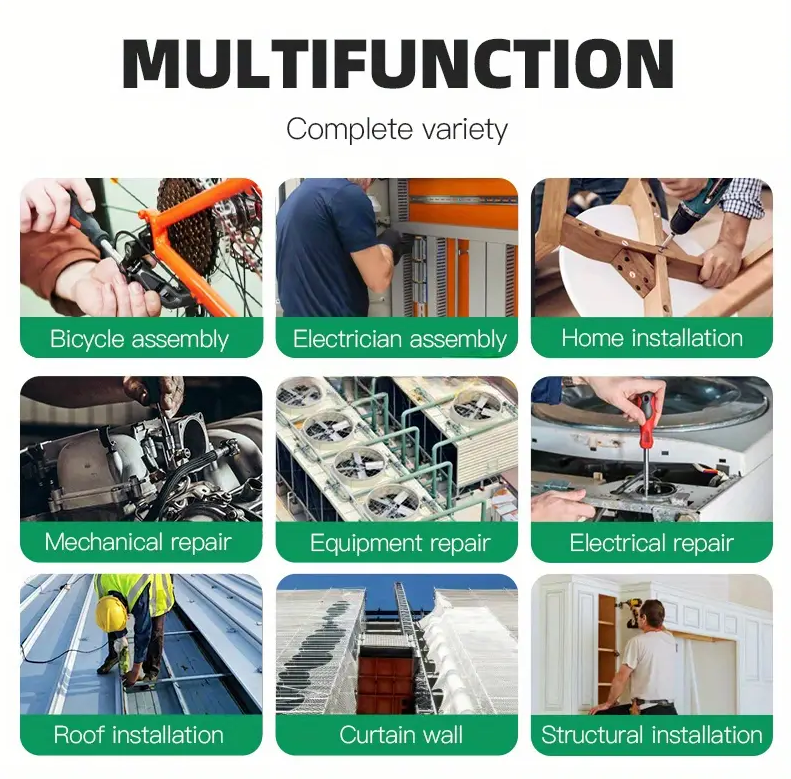 MULTIFUNCTION

Complete variety

Bicycle assembly

Electrician assembly

Home installation

Mechanical repair

Equipment repair

Electrical repair

Roof installation

Curtain wall

Structural installation