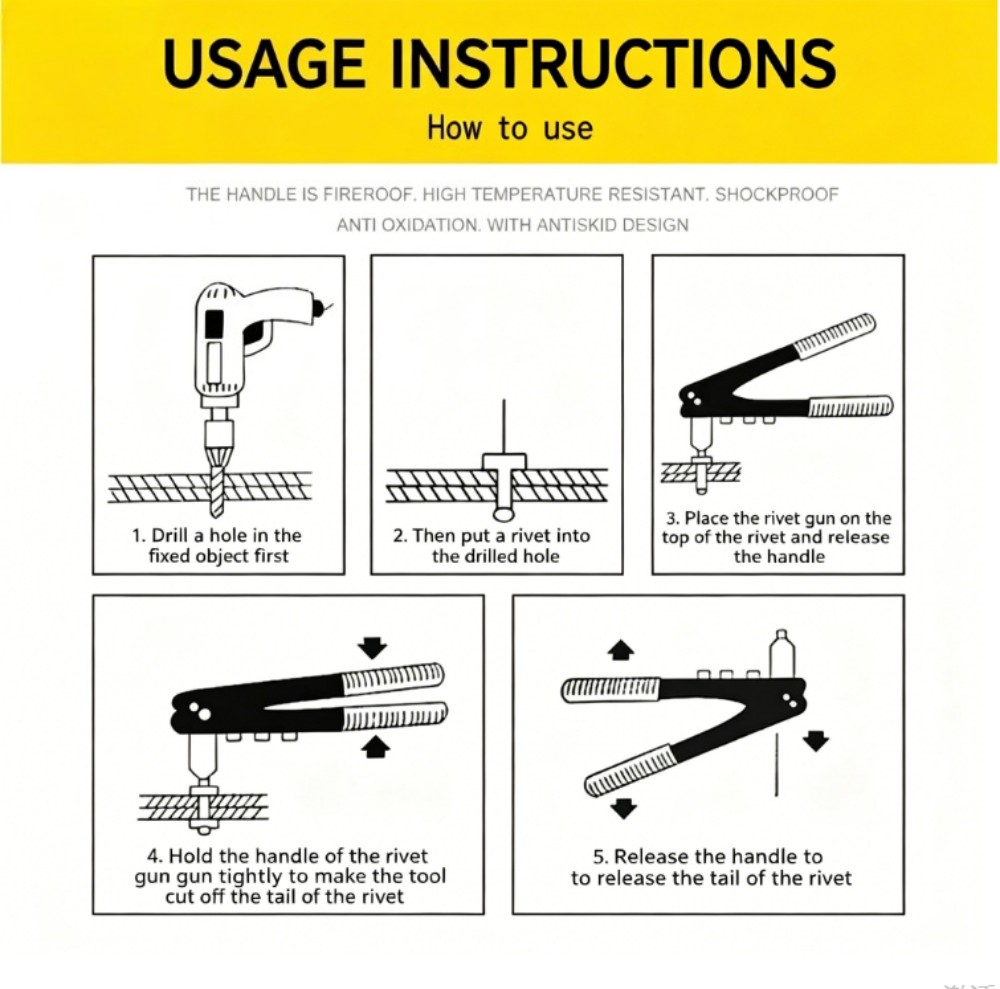 USAGE INSTRUCTIONS

How to use

THE HANDLE IS FIREROOF. HIGH TEMPERATURE RESISTANT. SHOCKPROOF ANTI OXIDATION. WITH ANTISKID DESIGN

1. Drill a hole in the fixed object first

2. Then put a rivet into the drilled hole

3. Place the rivet gun on the top of the rivet and release the handle

4. Hold the handle of the rivet gun gun tightly to make the tool cut off the tail of the rivet

5. Release the handle to to release the tail of the rivet