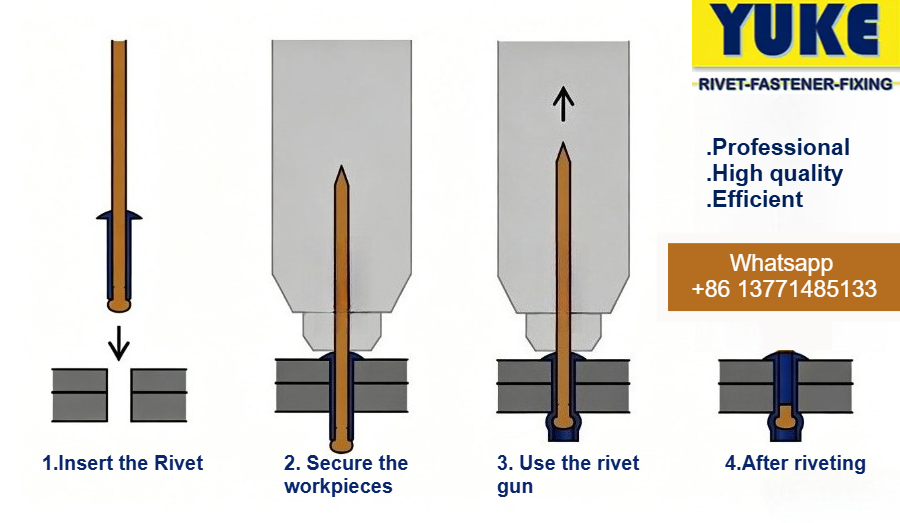 YUKE
RIVET-FASTENER-FIXING

.Professional
.High quality
.Efficient

Whatsapp
+86 13771485133

1.Insert the Rivet

2. Secure the workpieces

3. Use the rivet gun

4.After riveting