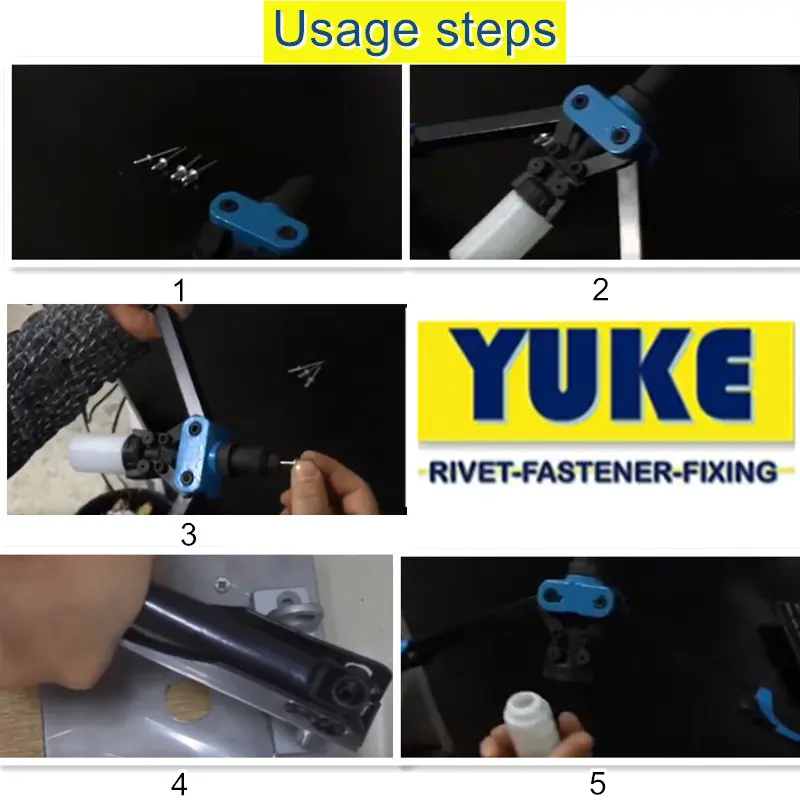 Usage steps

1

2

3

YUKE

RIVET-FASTENER-FIXING

4

5